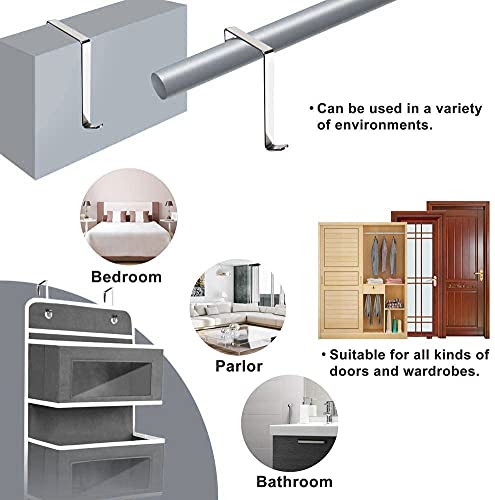 • Can be used in a variety of environments.

Bedroom

Parlor

• Suitable for all kinds of doors and wardrobes.

Bathroom