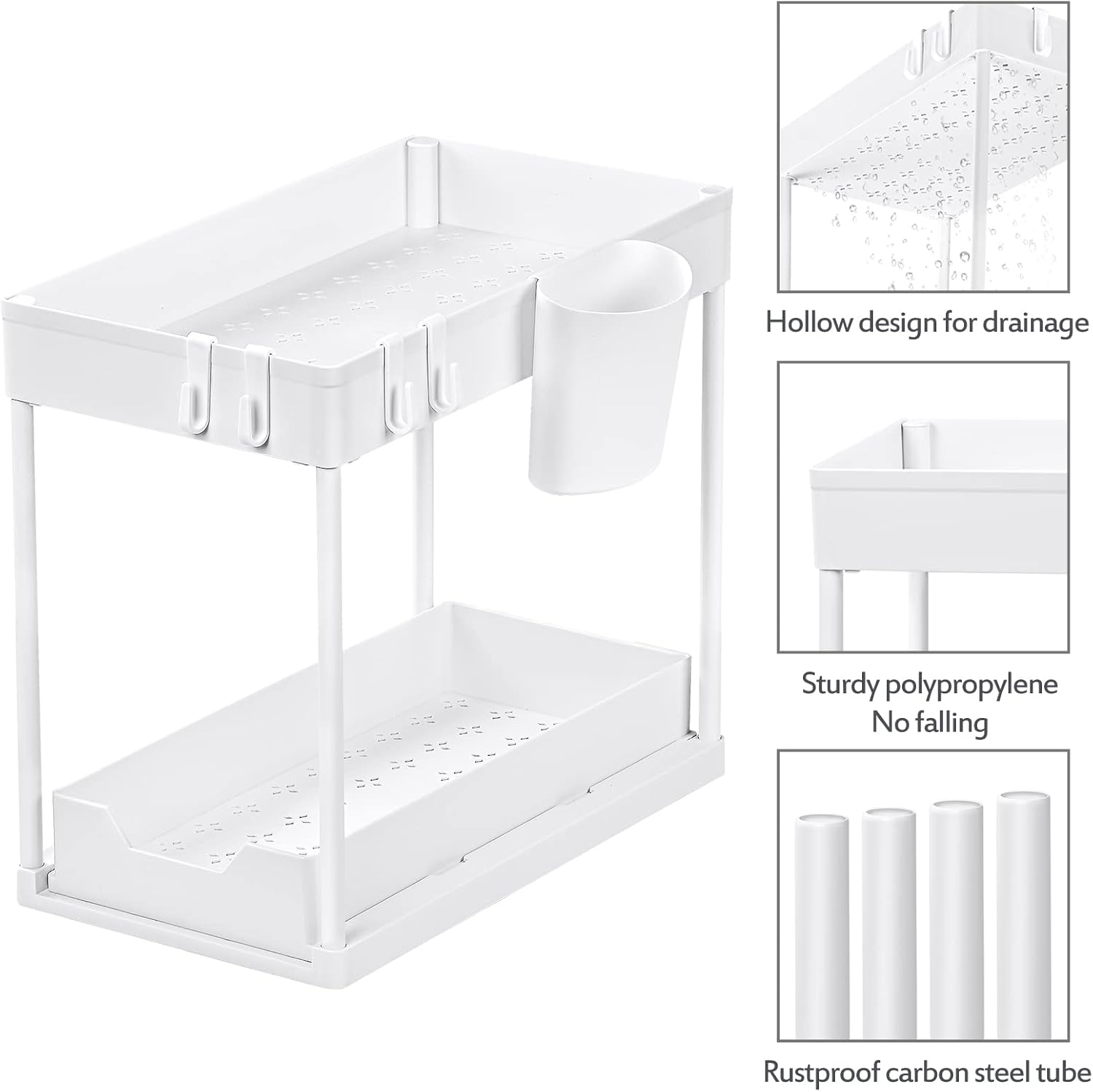 Hollow design for drainage

Sturdy polypropylene
No falling

Rustproof carbon steel tube