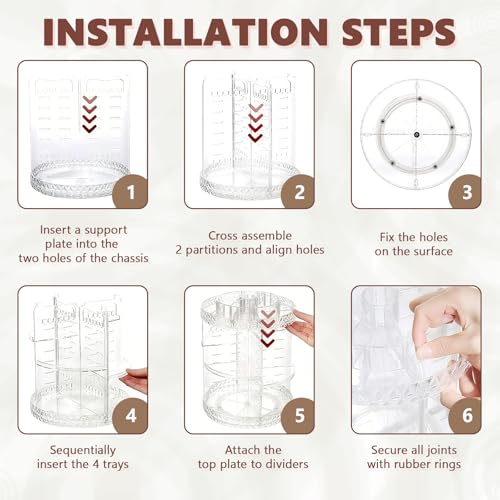 INSTALLATION STEPS

1

Insert a support plate into the two holes of the chassis

2

Cross assemble 2 partitions and align holes

3

Fix the holes on the surface

4

Sequentially insert the 4 trays

5

Attach the top plate to dividers

6

Secure all joints with rubber rings