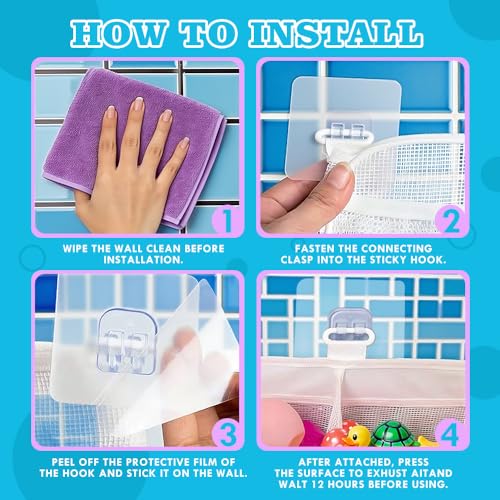 HOW TO INSTALL

1

WIPE THE WALL CLEAN BEFORE INSTALLATION.

2

FASTEN THE CONNECTING CLASP INTO THE STICKY HOOK.

3

PEEL OFF THE PROTECTIVE FILM OF THE HOOK AND STICK IT ON THE WALL.

4

AFTER ATTACHED, PRESS THE SURFACE TO EXHUST AITAND WALT 12 HOURS BEFORE USING.